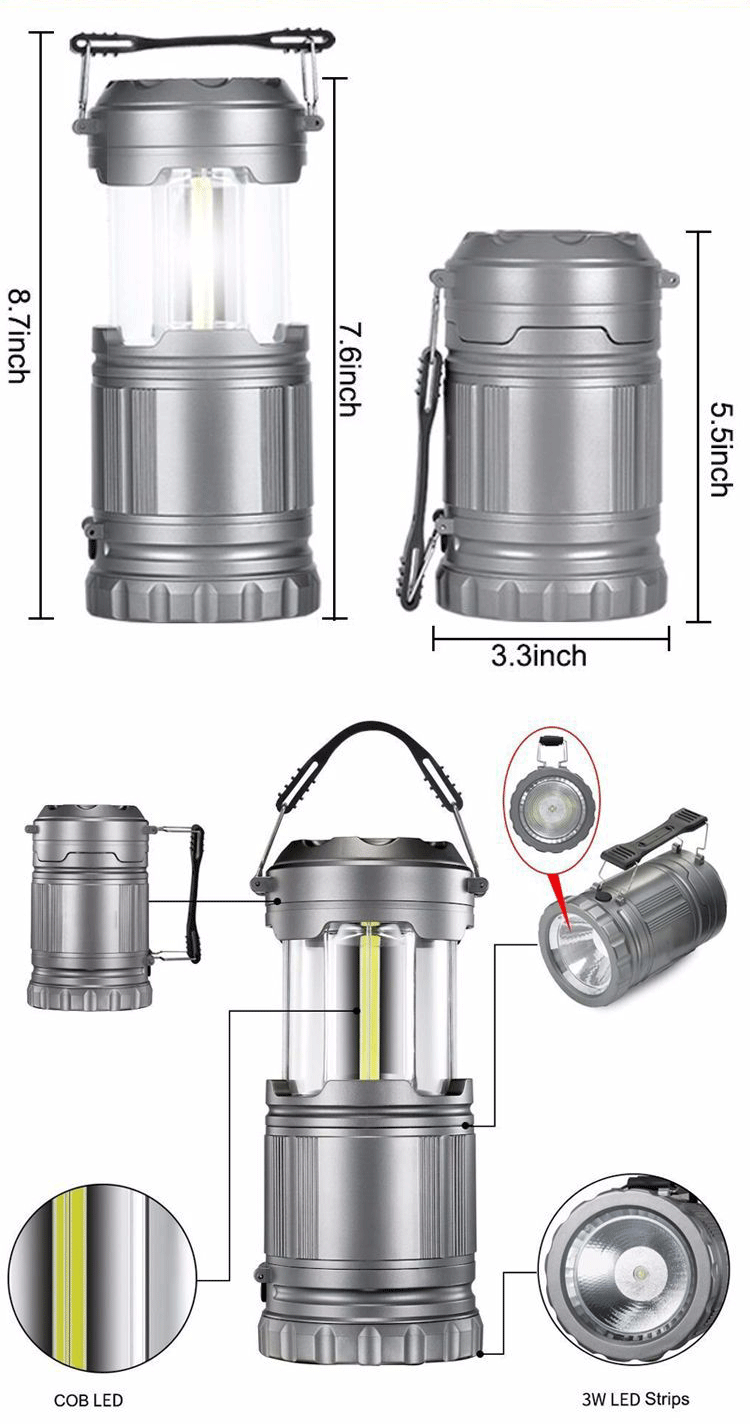 8.7inch

7.6inch

5.5inch

3.3inch

COB LED

3W LED Strips