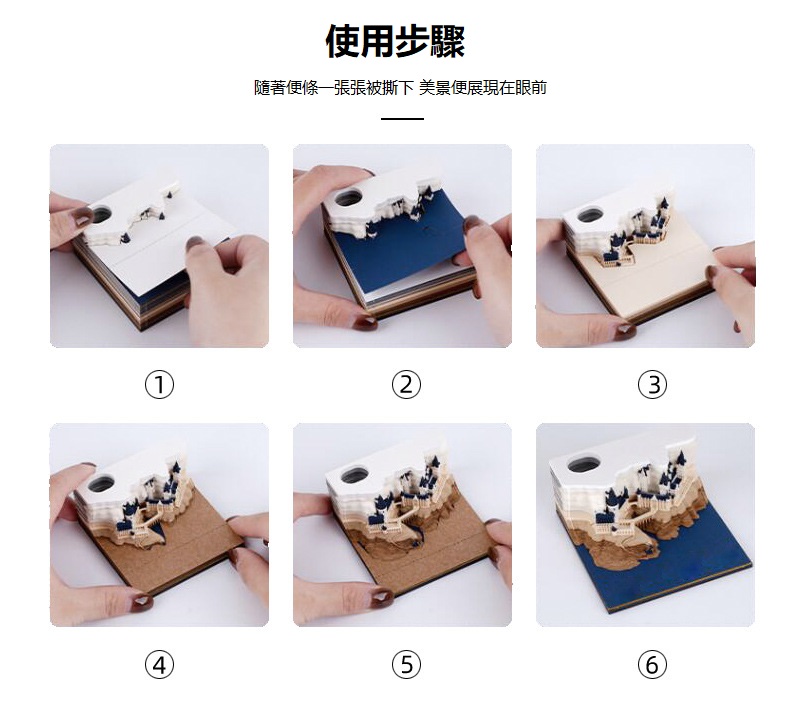 使用步驟

隨著便條一張張被撕下 美景便展現在眼前

①

②

③

④

⑤

⑥